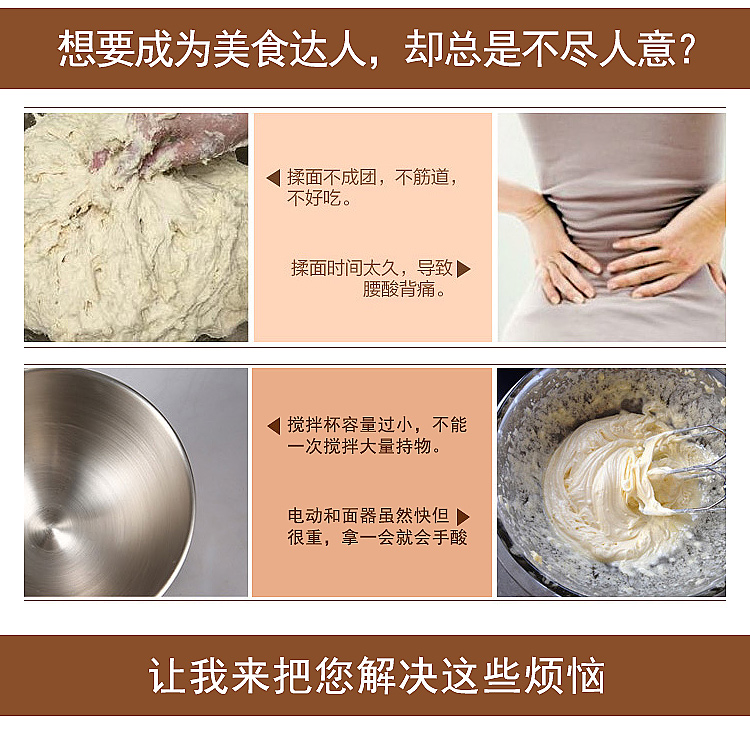 想要成为美食达人，却总是不尽人意？

揉面不成团，不筋道，不好吃。

揉面时间太久，导致腰酸背痛。

搅拌杯容量过小，不能一次搅拌大量持物。

电动和面器虽然快但很重，拿一会就会手酸

让我来把您解决这些烦恼