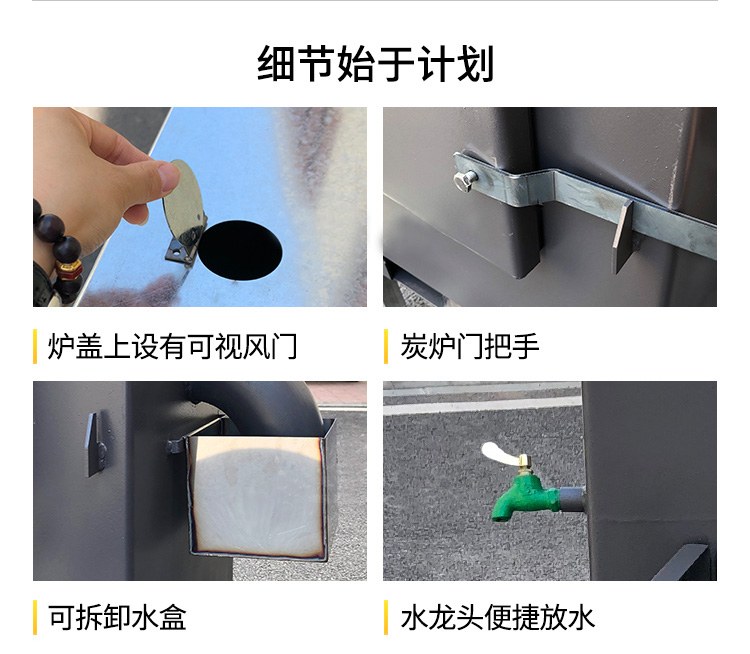 细节始于计划

炉盖上设有可视风门

炭炉门把手

可拆卸水盒

水龙头便捷放水