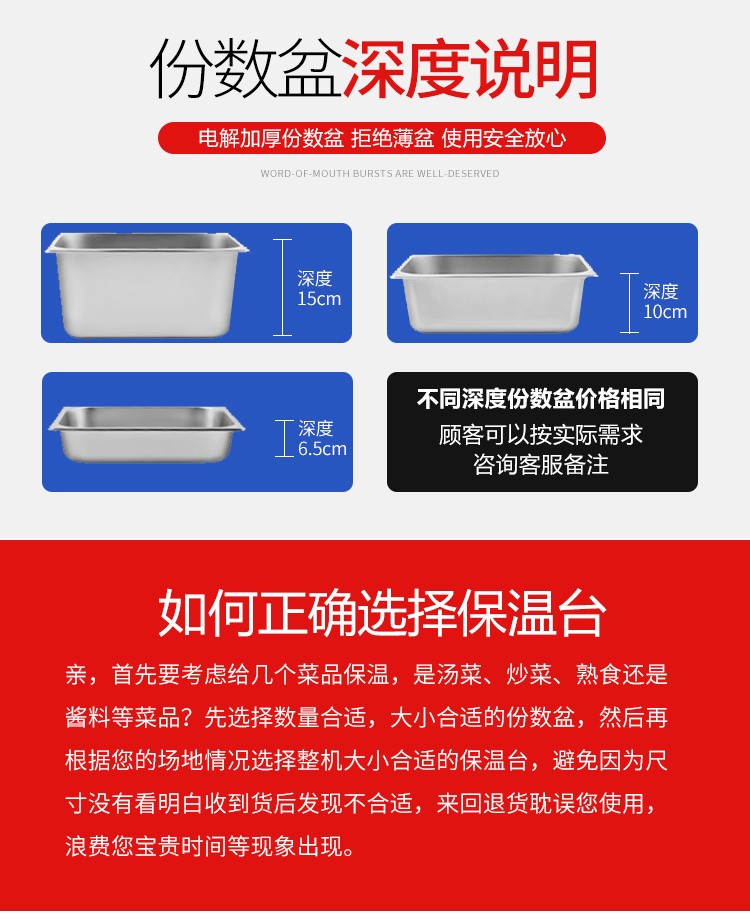 份数盆深度说明

电解加厚份数盆 拒绝薄盆 使用安全放心

WORD-OF-MOUTH BURSTS ARE WELL-DESERVED

深度
15cm

深度
10cm

深度
6.5cm

不同深度份数盆价格相同
顾客可以按实际需求
咨询客服备注

如何正确选择保温台

亲，首先要考虑给几个菜品保温，是汤菜、炒菜、熟食还是酱料等菜品？先选择数量合适，大小合适的份数盆，然后再根据您的场地情况选择整机大小合适的保温台，避免因为尺寸没有看明白收到货后发现不合适，来回退货耽误您使用，浪费您宝贵时间等现象出现。