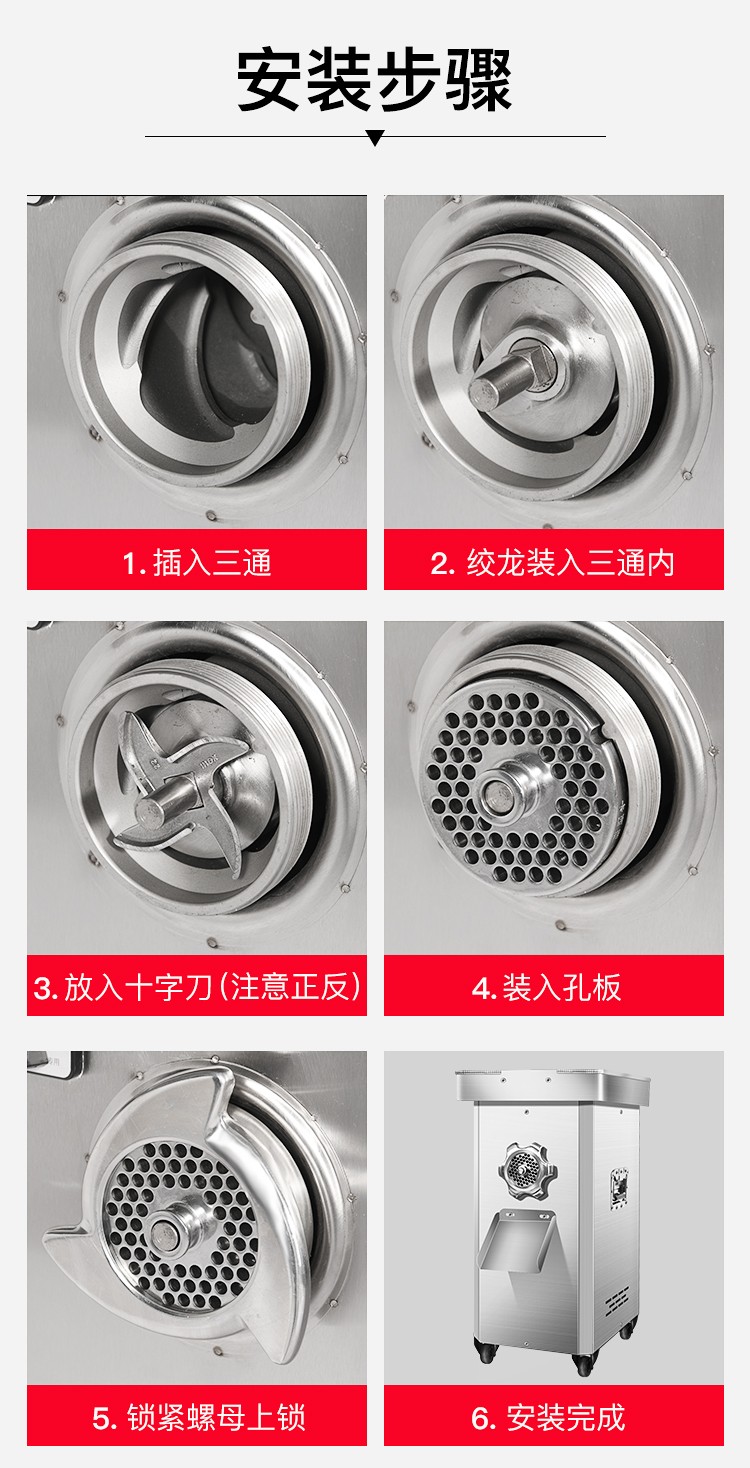 安装步骤

1. 插入三通

2. 绞龙装入三通内

3. 放入十字刀(注意正反)

4. 装入孔板

5. 锁紧螺母上锁

6. 安装完成